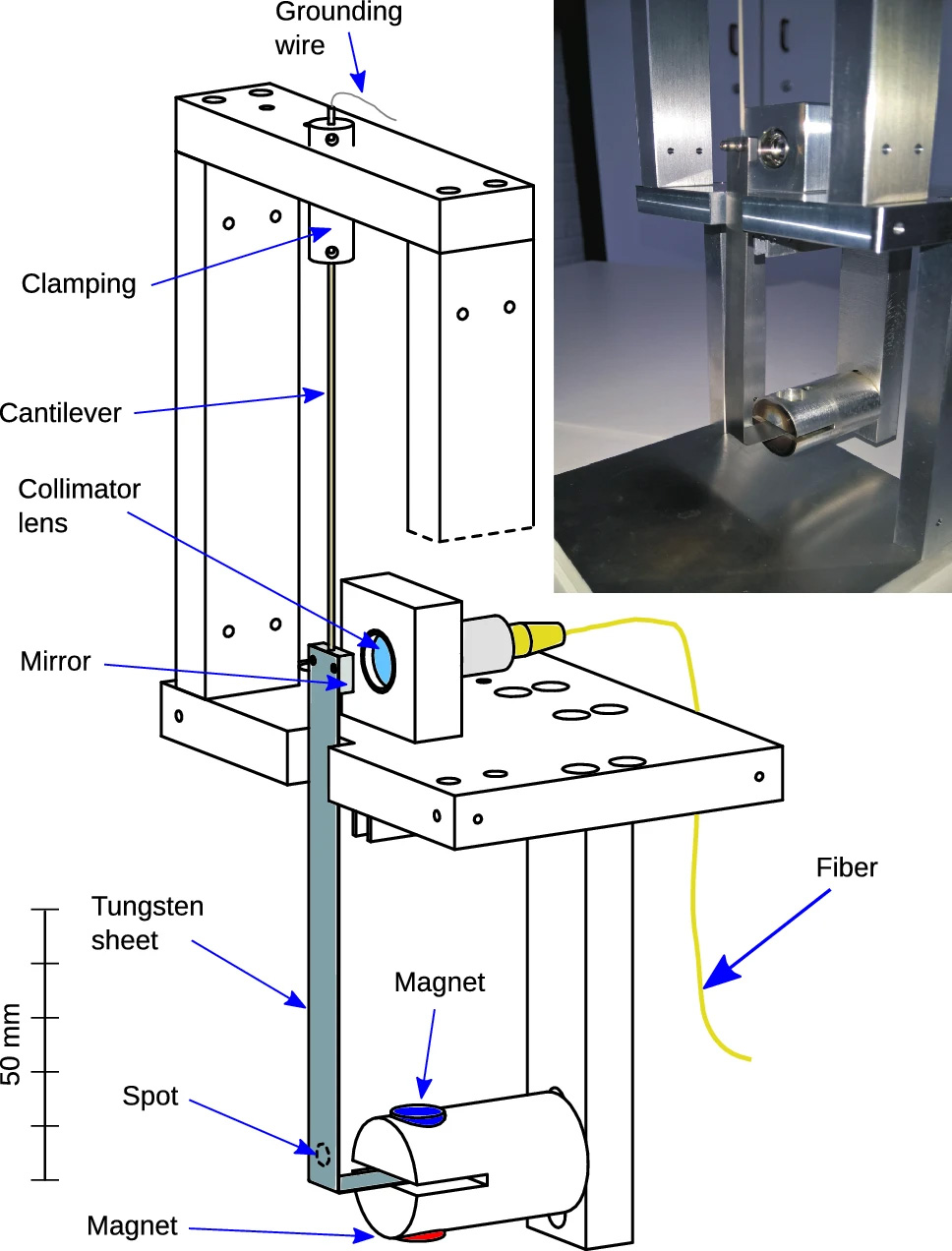 Grounding wire

Clamping

Cantilever

Collimator lens

Mirror

Fiber

Tungsten sheet

Magnet

50 mm

Spot

Magnet